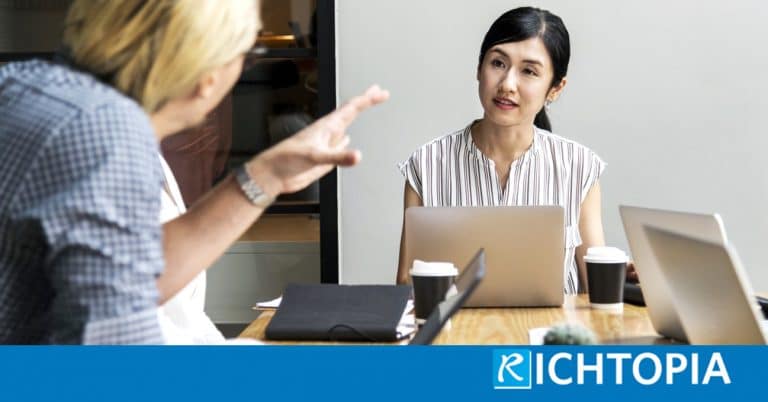 RICHTOPIA