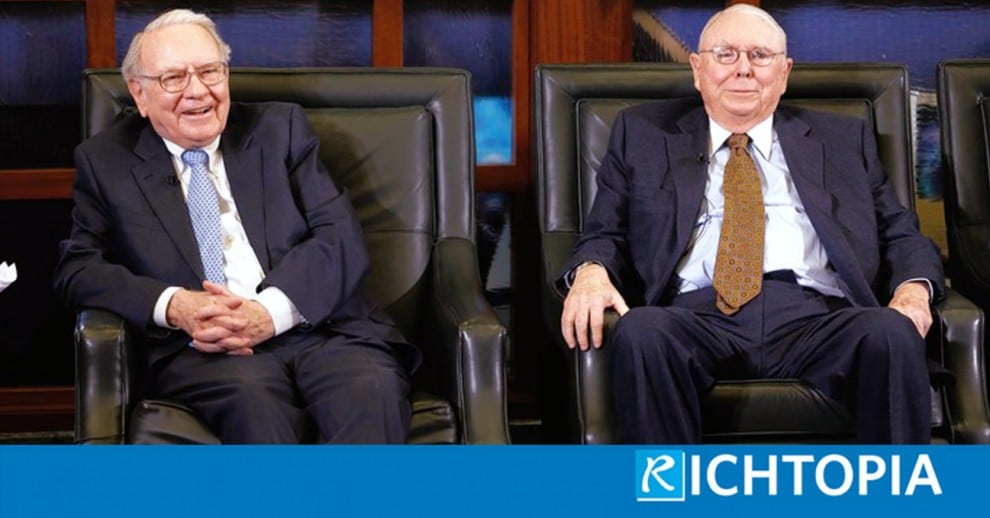 RICHTOPIA