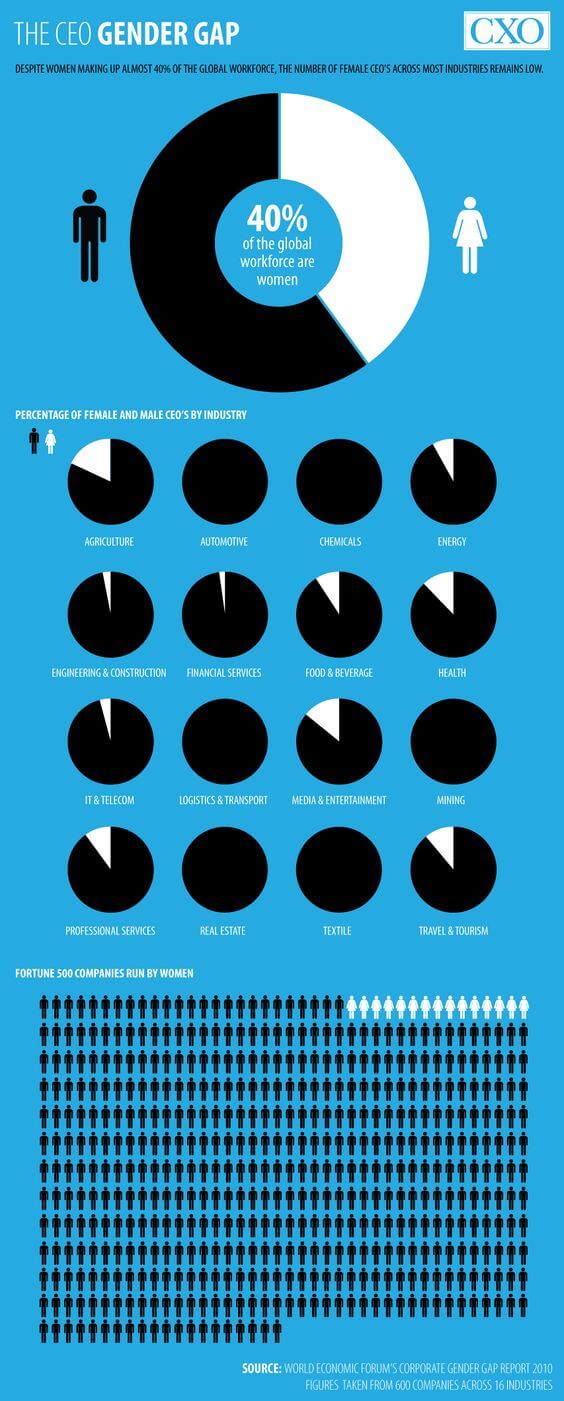 THE CEO GENDER GAP

CXO

DESPITE WOMEN MAKING UP ALMOST 40% OF THE GLOBAL WORKFORCE, THE NUMBER OF FEMALE CEO'S ACROSS MOST INDUSTRIES REMAINS LOW.

40%
of the global workforce are women

PERCENTAGE OF FEMALE AND MALE CEO'S BY INDUSTRY

AGRICULTURE

AUTOMOTIVE

CHEMICALS

ENERGY

ENGINEERING & CONSTRUCTION

FINANCIAL SERVICES

FOOD & BEVERAGE

HEALTH

IT & TELECOM

LOGISTICS & TRANSPORT

MEDIA & ENTERTAINMENT

MINING

PROFESSIONAL SERVICES

REAL ESTATE

TEXTILE

TRAVEL & TOURISM

FORTUNE 500 COMPANIES RUN BY WOMEN

SOURCE: WORLD ECONOMIC FORUM'S CORPORATE GENDER GAP REPORT 2010
FIGURES TAKEN FROM 600 COMPANIES ACROSS 16 INDUSTRIES