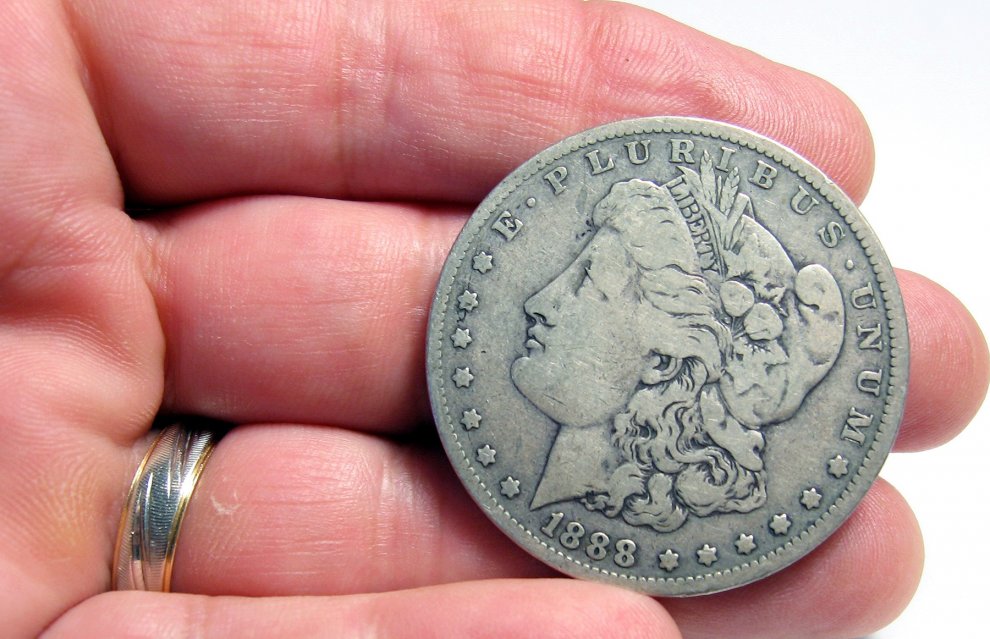 E · PLURIBUS · UNUM
LIBERTY
1888