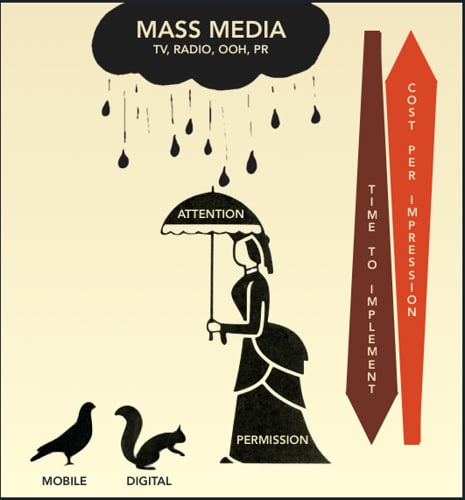 MASS MEDIA
TV, RADIO, OOH, PR

ATTENTION

PERMISSION

MOBILE

DIGITAL

TIME TO IMPLEMENT

COST PER IMPRESSION